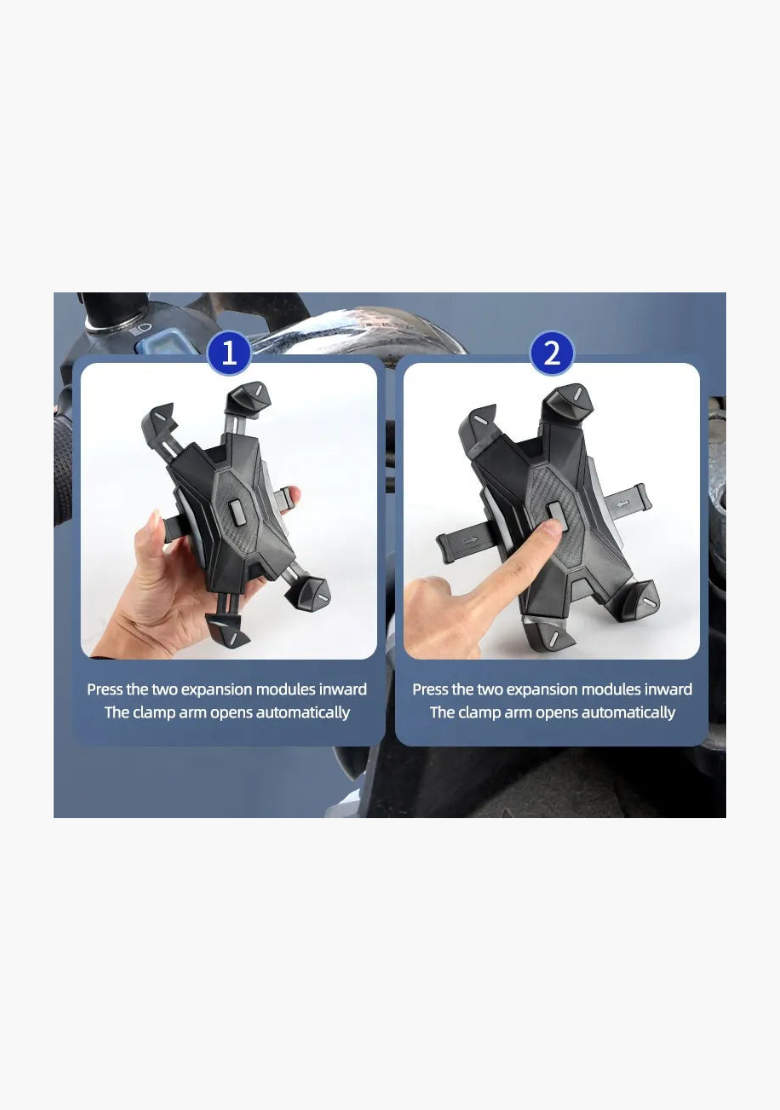 1

Press the two expansion modules inward
The clamp arm opens automatically

2

Press the two expansion modules inward
The clamp arm opens automatically